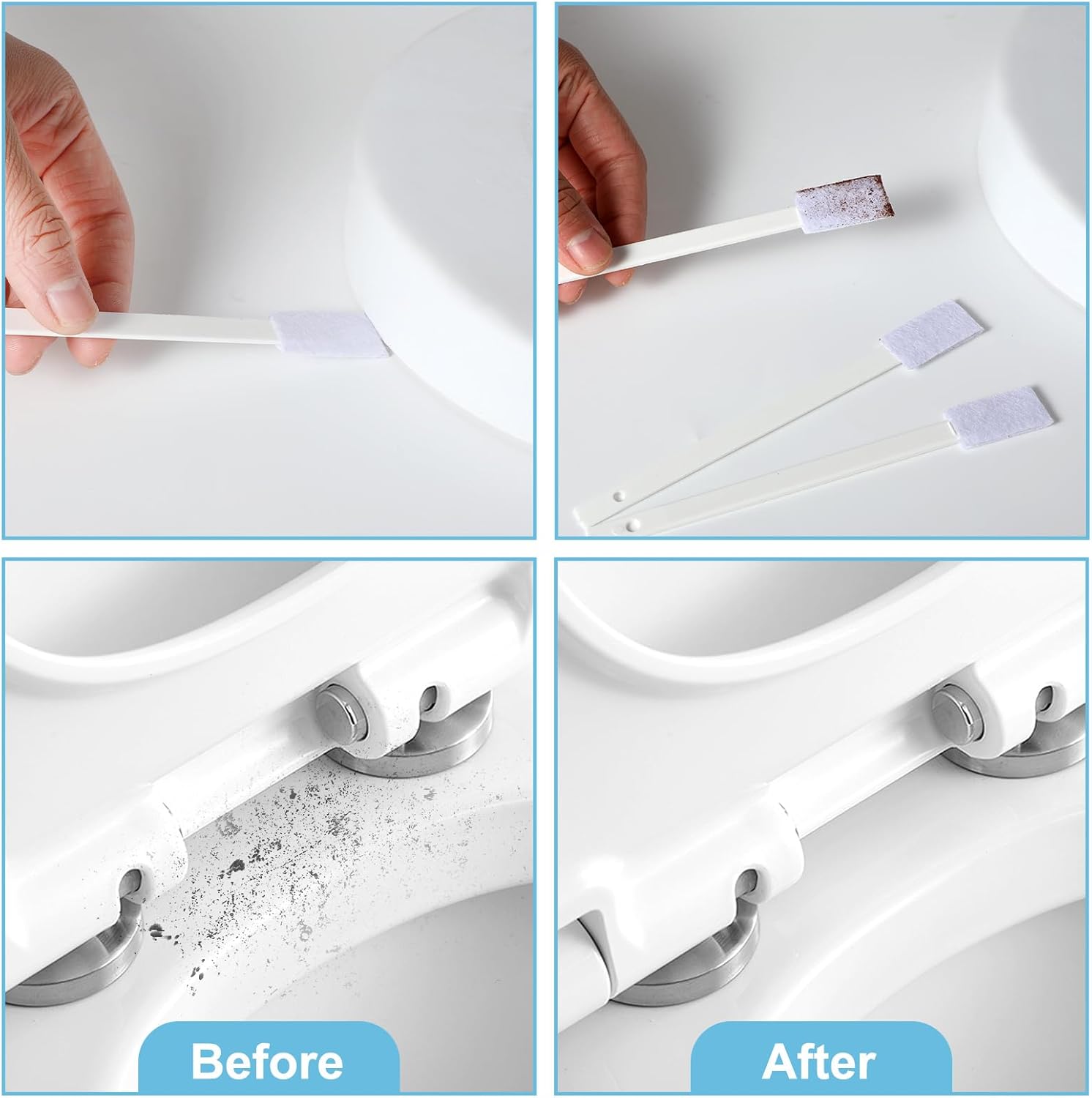 Before

After