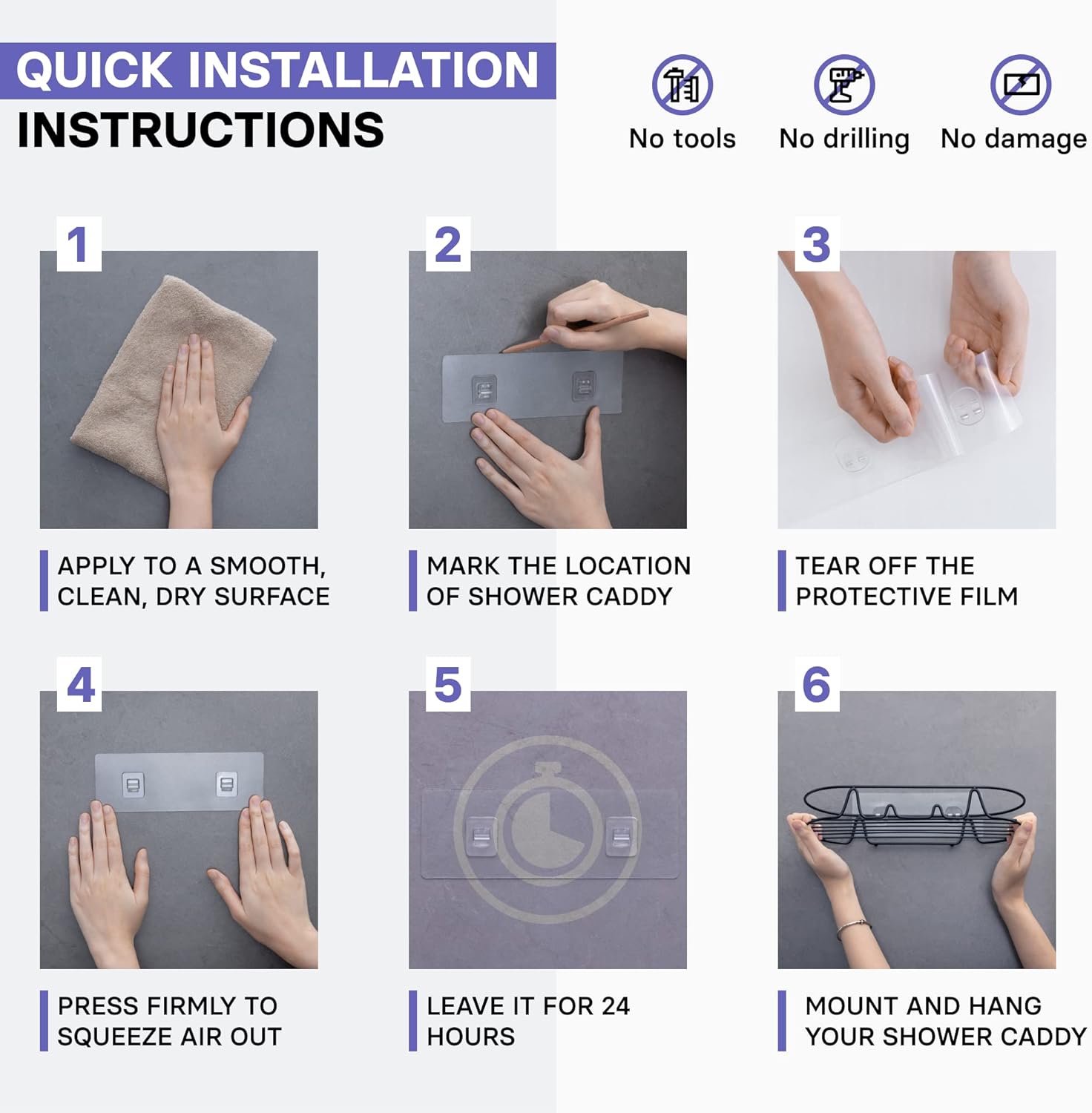 QUICK INSTALLATION
INSTRUCTIONS

No tools
No drilling
No damage

1
APPLY TO A SMOOTH, CLEAN, DRY SURFACE

2
MARK THE LOCATION OF SHOWER CADDY

3
TEAR OFF THE PROTECTIVE FILM

4
PRESS FIRMLY TO SQUEEZE AIR OUT

5
LEAVE IT FOR 24 HOURS

6
MOUNT AND HANG YOUR SHOWER CADDY