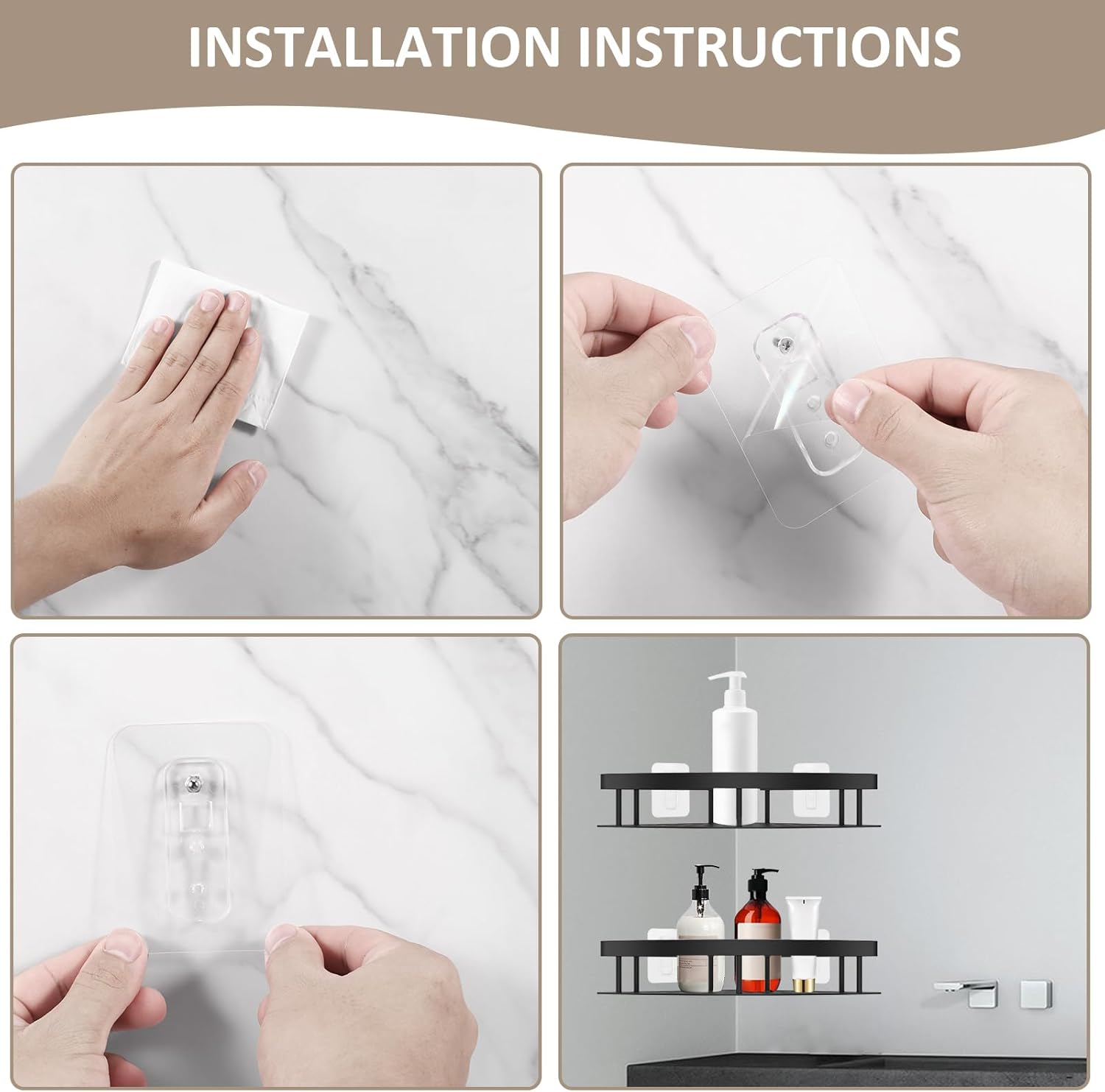 INSTALLATION INSTRUCTIONS