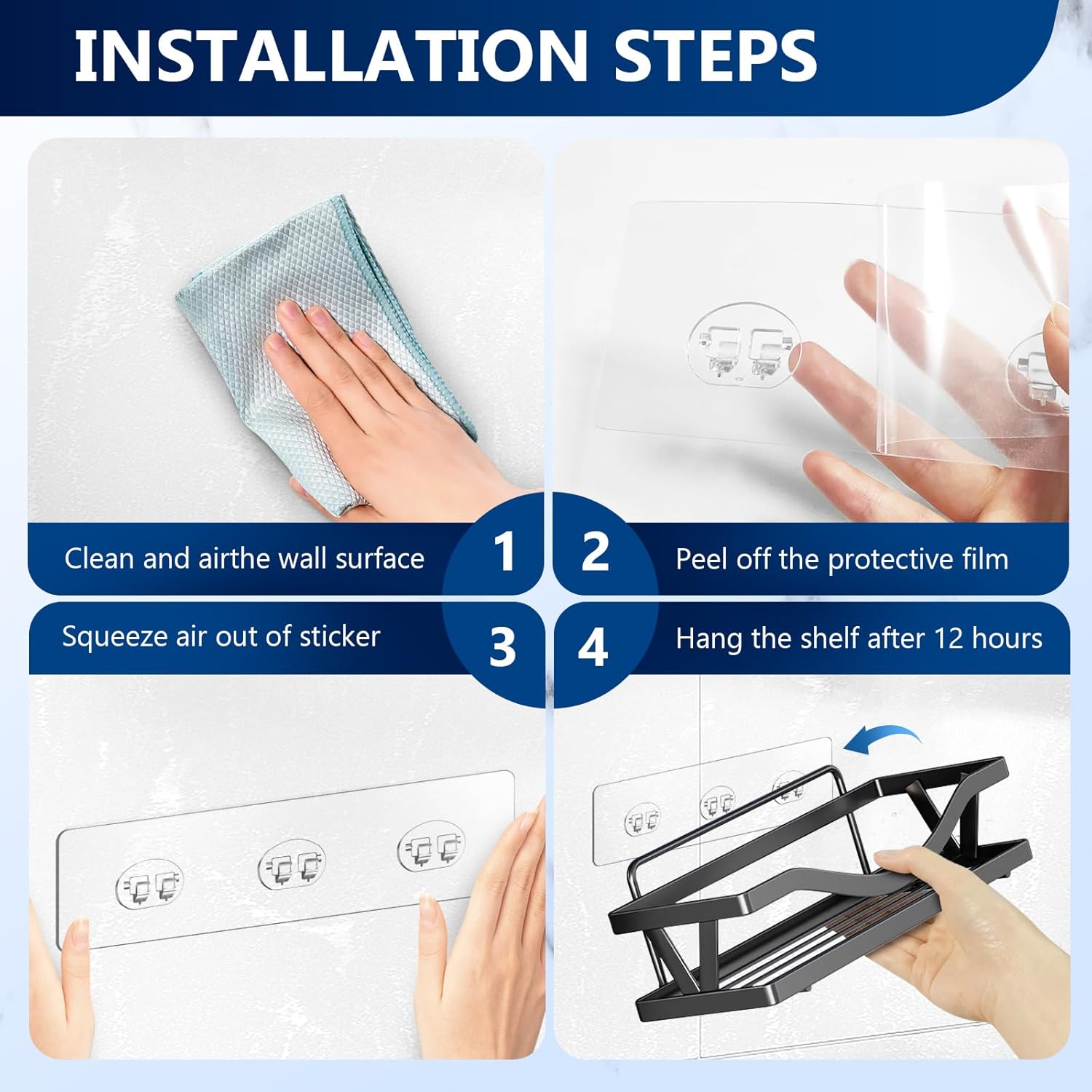 INSTALLATION STEPS

Clean and airthe wall surface

1

2

Peel off the protective film

Squeeze air out of sticker

3

4

Hang the shelf after 12 hours