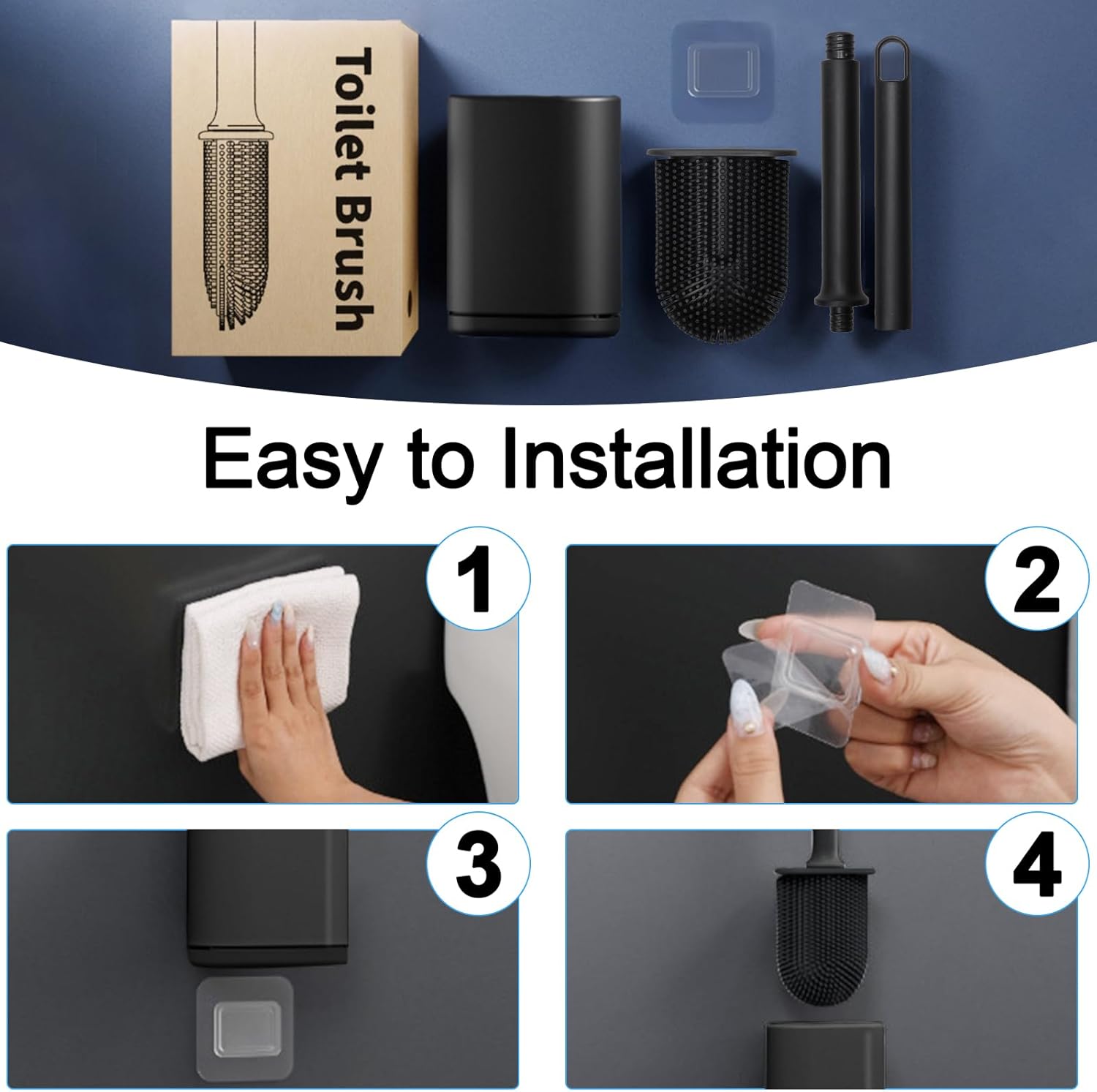 Toilet Brush

Easy to Installation

1

2

3

4