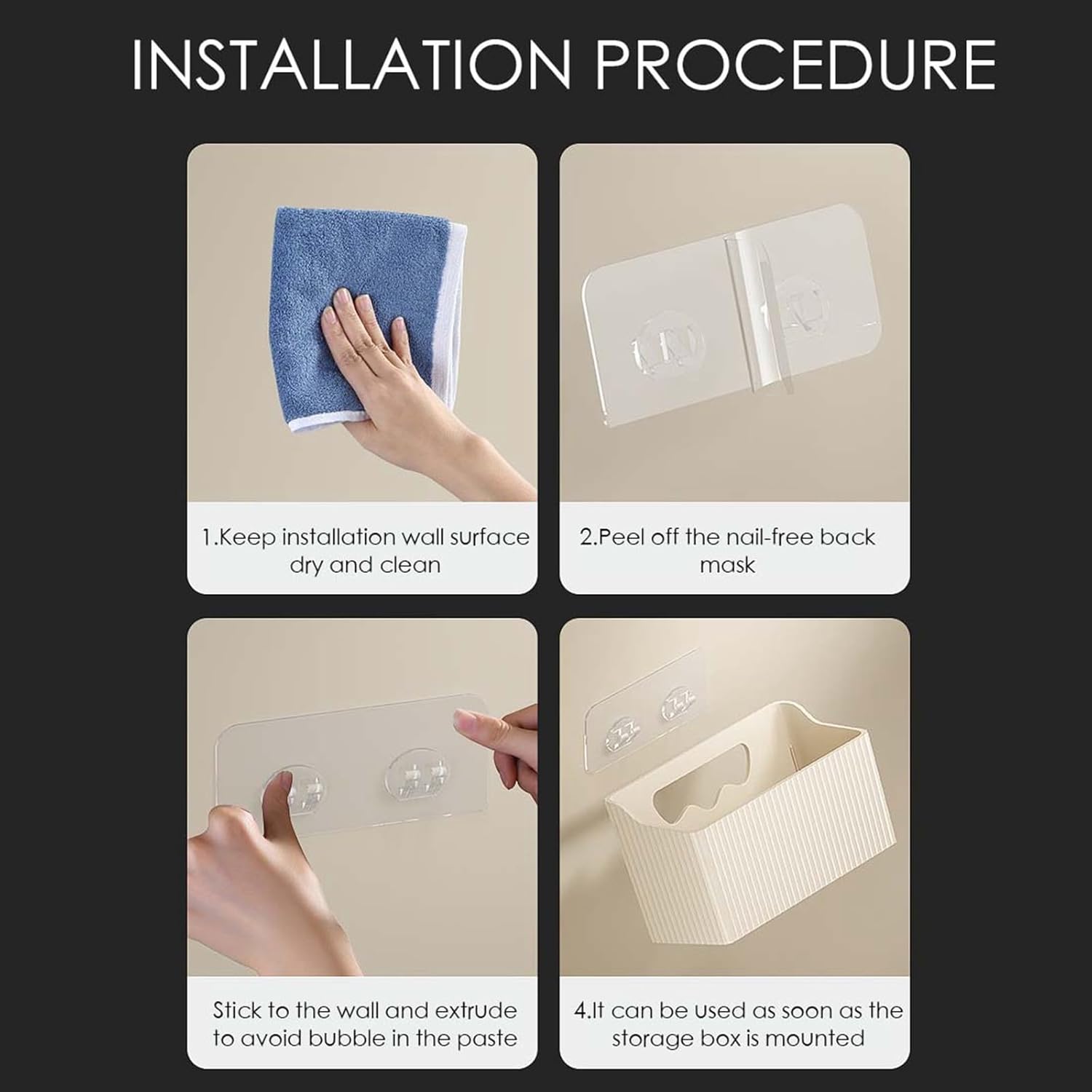 INSTALLATION PROCEDURE

1.Keep installation wall surface dry and clean

2.Peel off the nail-free back mask

Stick to the wall and extrude to avoid bubble in the paste

4.It can be used as soon as the storage box is mounted