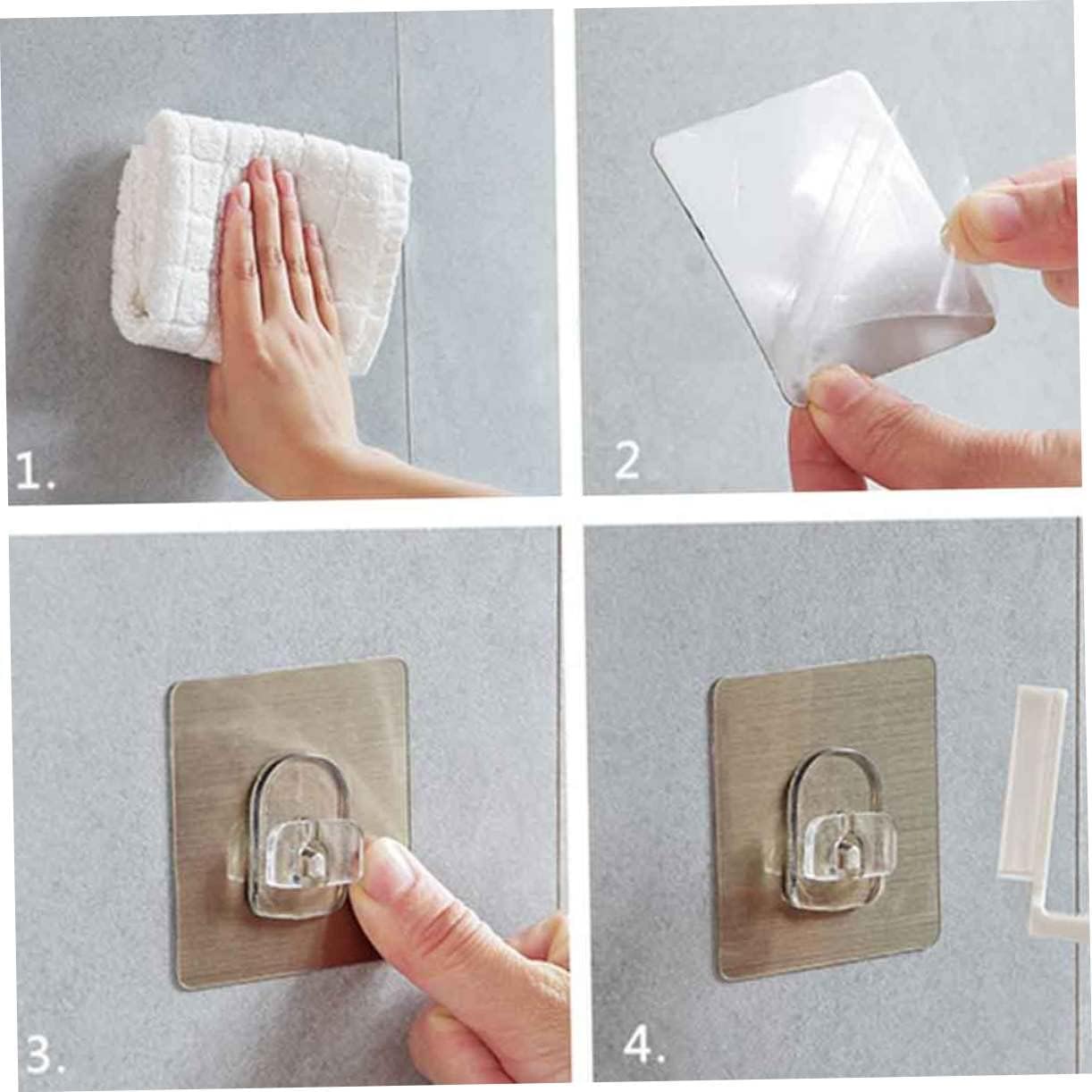 1.

2

3.

4.