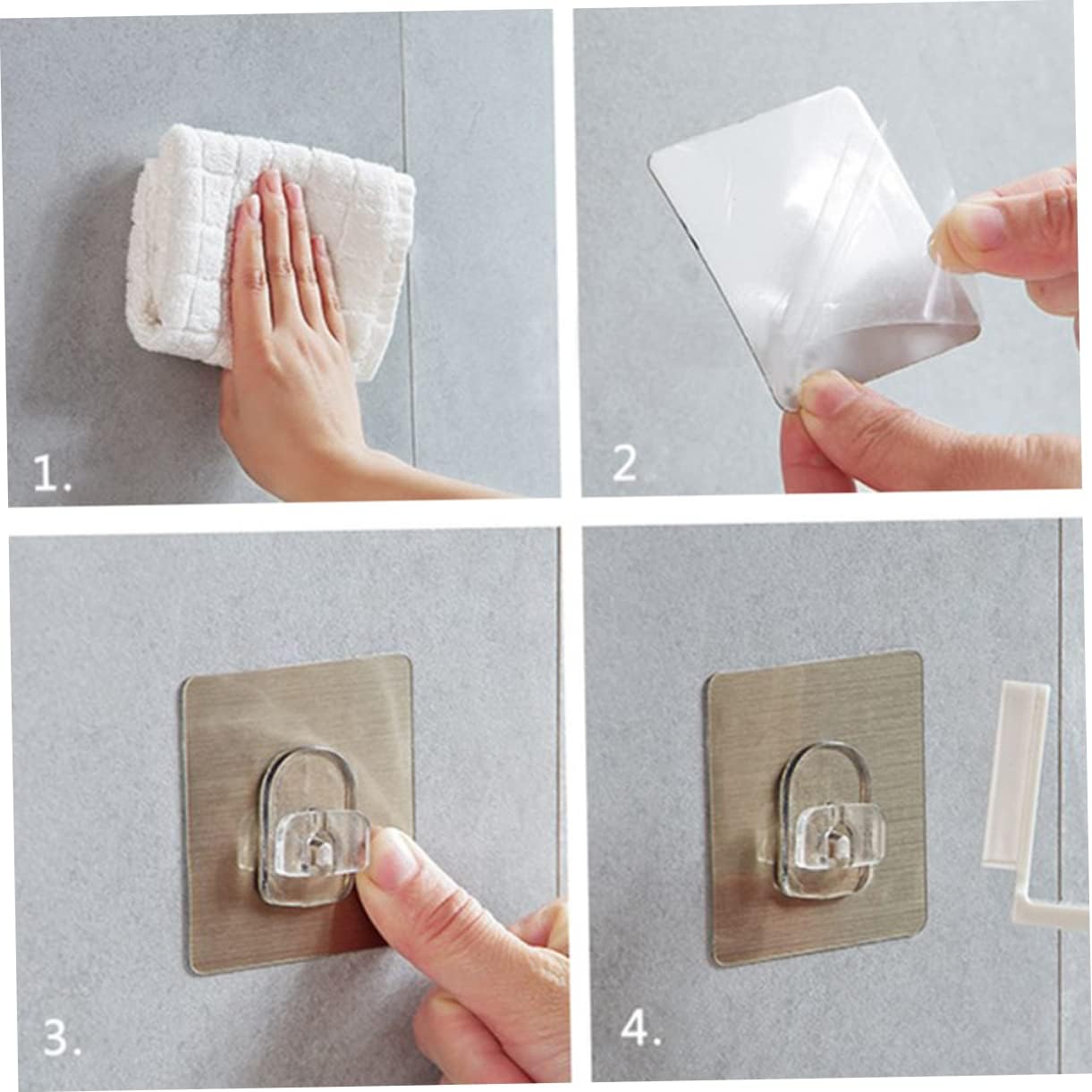 1.

2

3.

4.