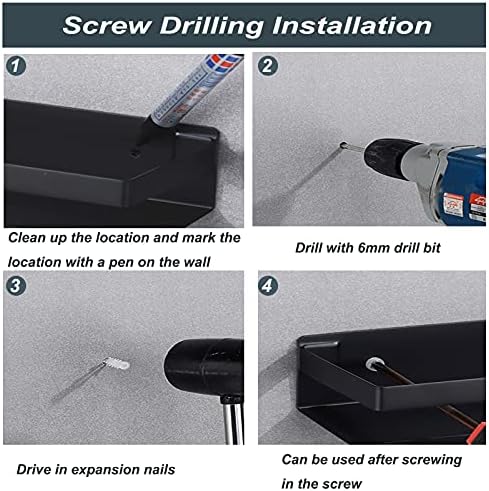 Screw Drilling Installation

1

Clean up the location and mark the location with a pen on the wall

2

Drill with 6mm drill bit

3

Drive in expansion nails

4

Can be used after screwing in the screw