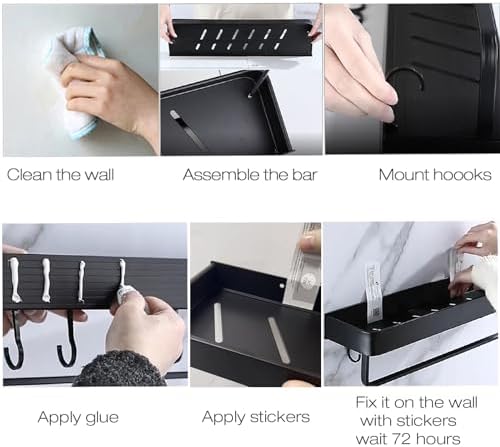 Clean the wall

Assemble the bar

Mount hoooks

Apply glue

Apply stickers

Fix it on the wall with stickers wait 72 hours