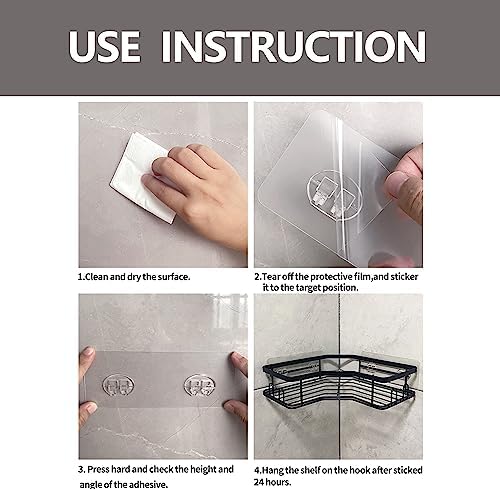 USE INSTRUCTION

1.Clean and dry the surface.

2.Tear off the protective film,and sticker it to the target position.

3. Press hard and check the height and angle of the adhesive.

4.Hang the shelf on the hook after sticked 24 hours.