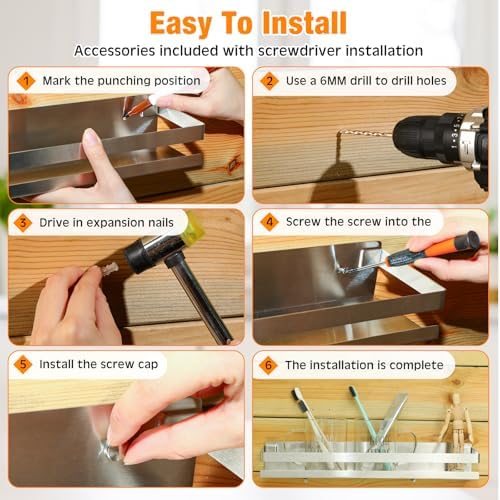 Easy To Install

Accessories included with screwdriver installation

1 Mark the punching position

2 Use a 6MM drill to drill holes

3 Drive in expansion nails

4 Screw the screw into the

5 Install the screw cap

6 The installation is complete