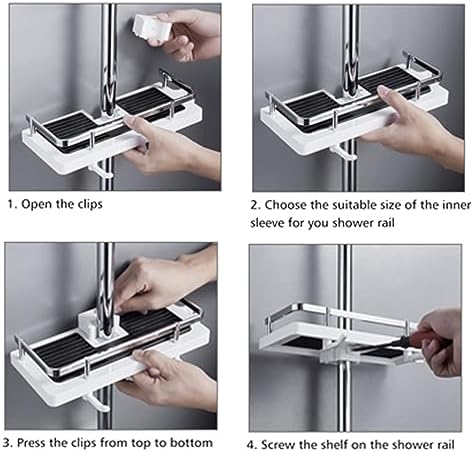 1. Open the clips

2. Choose the suitable size of the inner sleeve for you shower rail

3. Press the clips from top to bottom

4. Screw the shelf on the shower rail