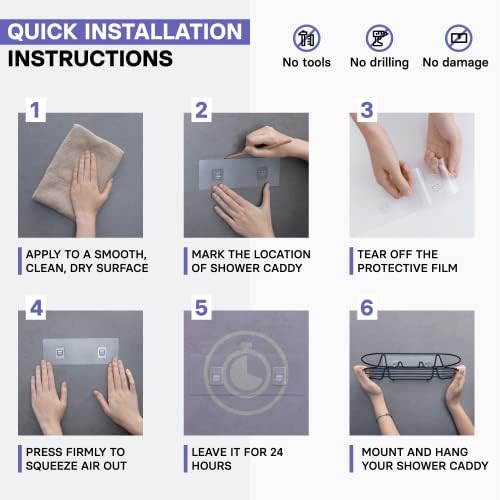 QUICK INSTALLATION INSTRUCTIONS

No tools
No drilling
No damage

1
APPLY TO A SMOOTH, CLEAN, DRY SURFACE

2
MARK THE LOCATION OF SHOWER CADDY

3
TEAR OFF THE PROTECTIVE FILM

4
PRESS FIRMLY TO SQUEEZE AIR OUT

5
LEAVE IT FOR 24 HOURS

6
MOUNT AND HANG YOUR SHOWER CADDY