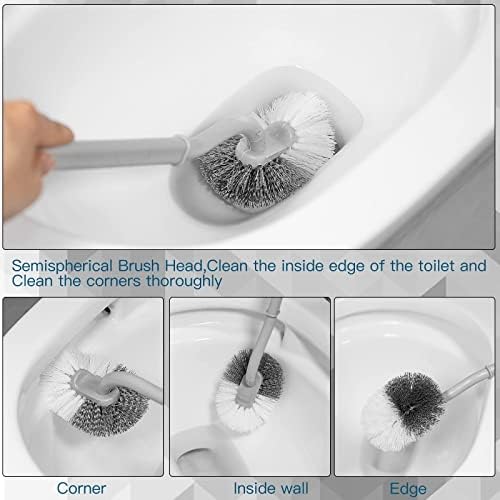 Semispherical Brush Head,Clean the inside edge of the toilet and Clean the corners thoroughly

Corner

Inside wall

Edge