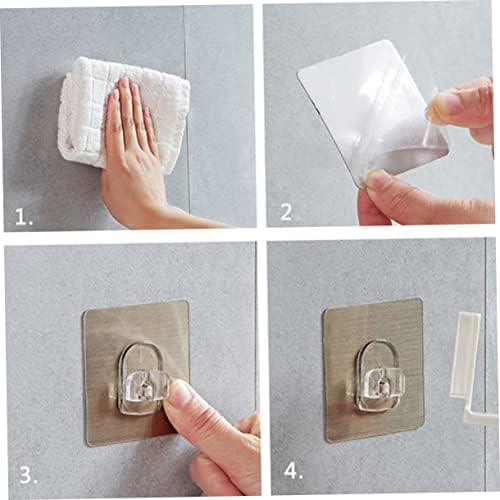 1.

2

3.

4.