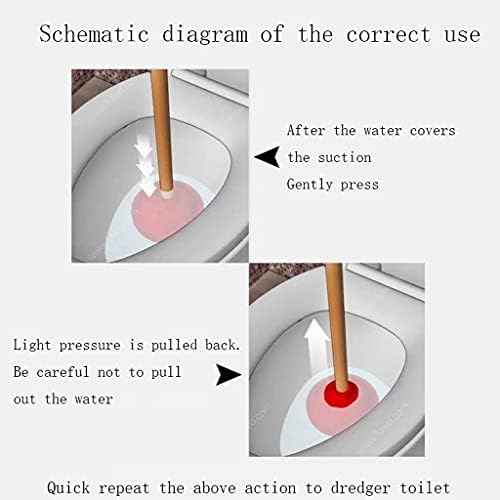 Schematic diagram of the correct use

After the water covers the suction Gently press

Light pressure is pulled back. Be careful not to pull out the water

Quick repeat the above action to dredger toilet