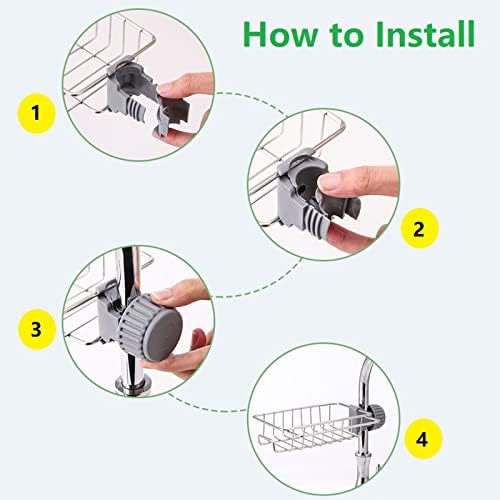 How to Install

1

2

3

4