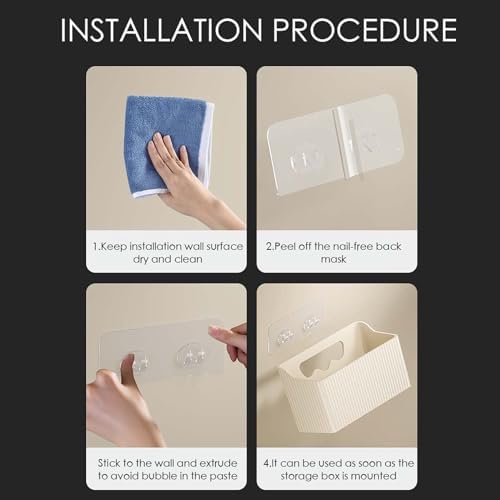 INSTALLATION PROCEDURE

1.Keep installation wall surface dry and clean

2.Peel off the nail-free back mask

Stick to the wall and extrude to avoid bubble in the paste

4.It can be used as soon as the storage box is mounted