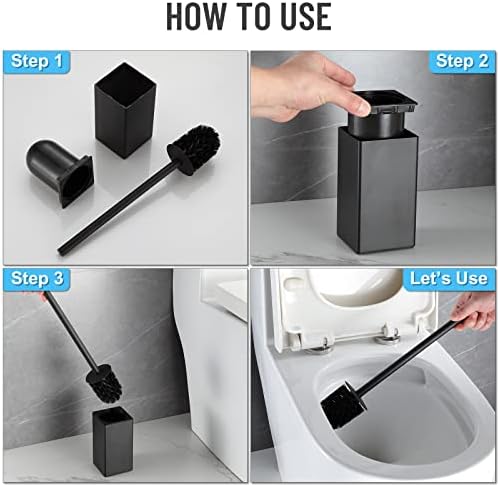 HOW TO USE

Step 1

Step 2

Step 3

Let's Use