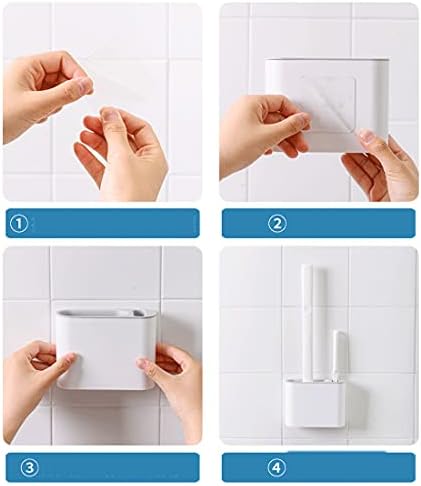 ①

②

③

④