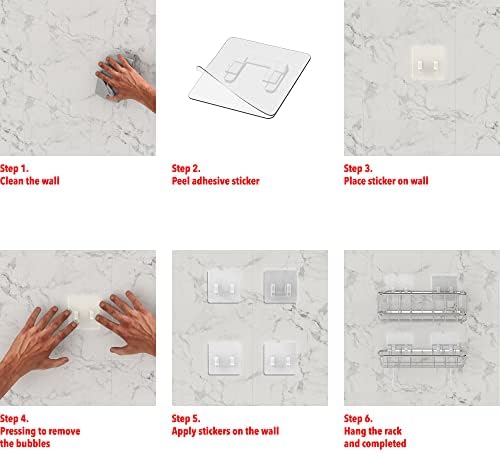 Step 1.
Clean the wall

Step 2.
Peel adhesive sticker

Step 3.
Place sticker on wall

Step 4.
Pressing to remove the bubbles

Step 5.
Apply stickers on the wall

Step 6.
Hang the rack and completed